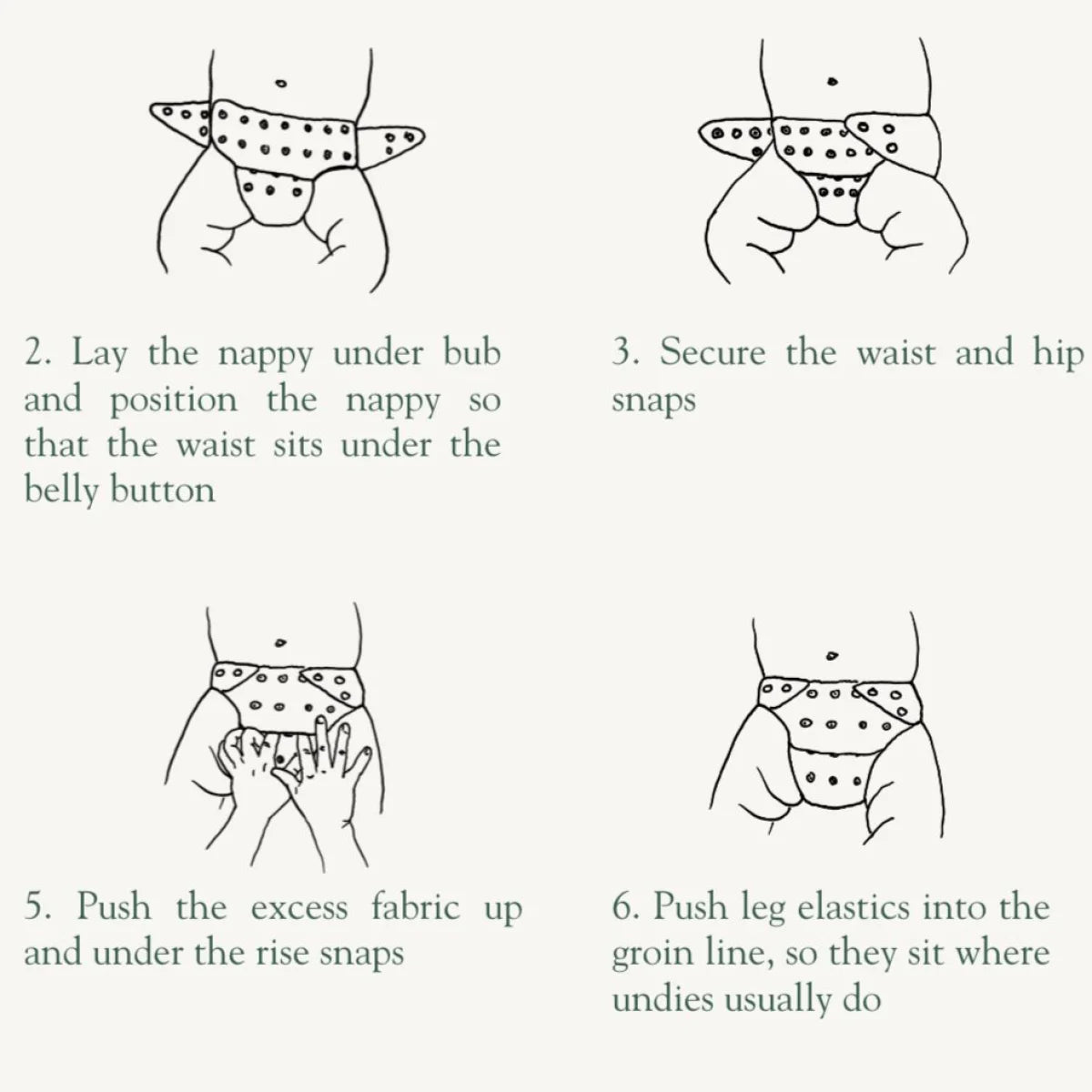 2. Lay the nappy under bub and position the nappy so that the waist sits under the belly button

3. Secure the waist and hip snaps

5. Push the excess fabric up and under the rise snaps

6. Push leg elastics into the groin line, so they sit where undies usually do