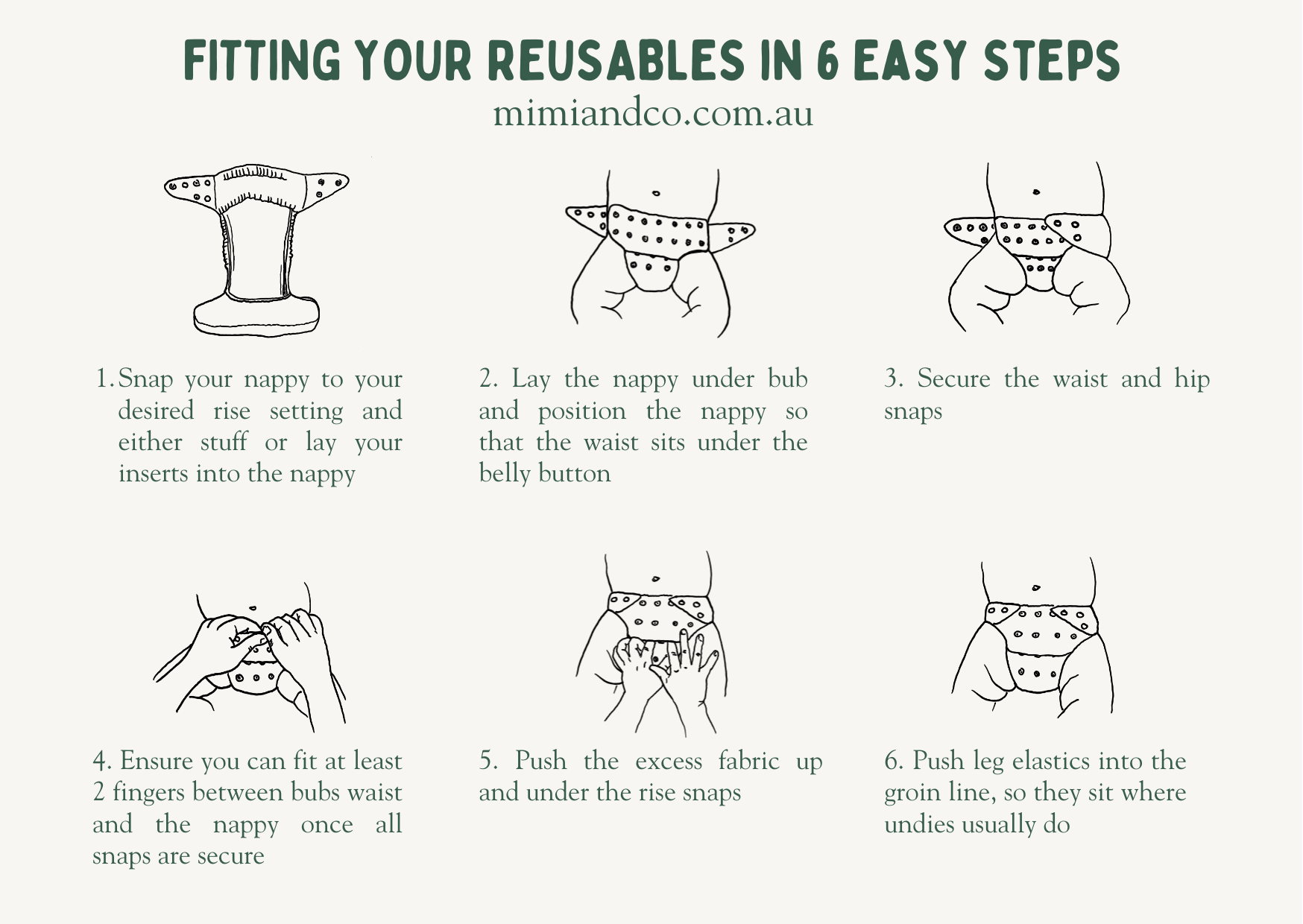 FITTING YOUR REUSABLES IN 6 EASY STEPS
mimiandco.com.au

1. Snap your nappy to your desired rise setting and either stuff or lay your inserts into the nappy

2. Lay the nappy under bub and position the nappy so that the waist sits under the belly button

3. Secure the waist and hip snaps

4. Ensure you can fit at least 2 fingers between bubs waist and the nappy once all snaps are secure

5. Push the excess fabric up and under the rise snaps

6. Push leg elastics into the groin line, so they sit where undies usually do